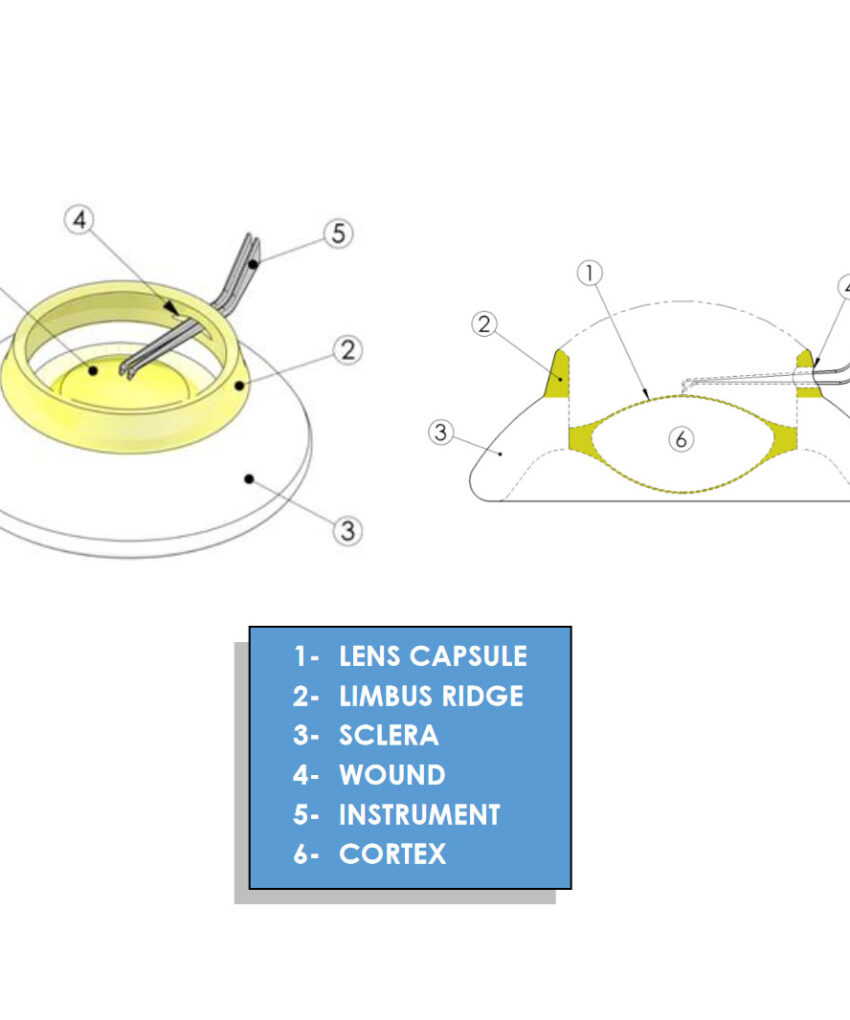 4
5
2
3

1
2
4
3
6

1- LENS CAPSULE
2- LIMBUS RIDGE
3- SCLERA
4- WOUND
5- INSTRUMENT
6- CORTEX